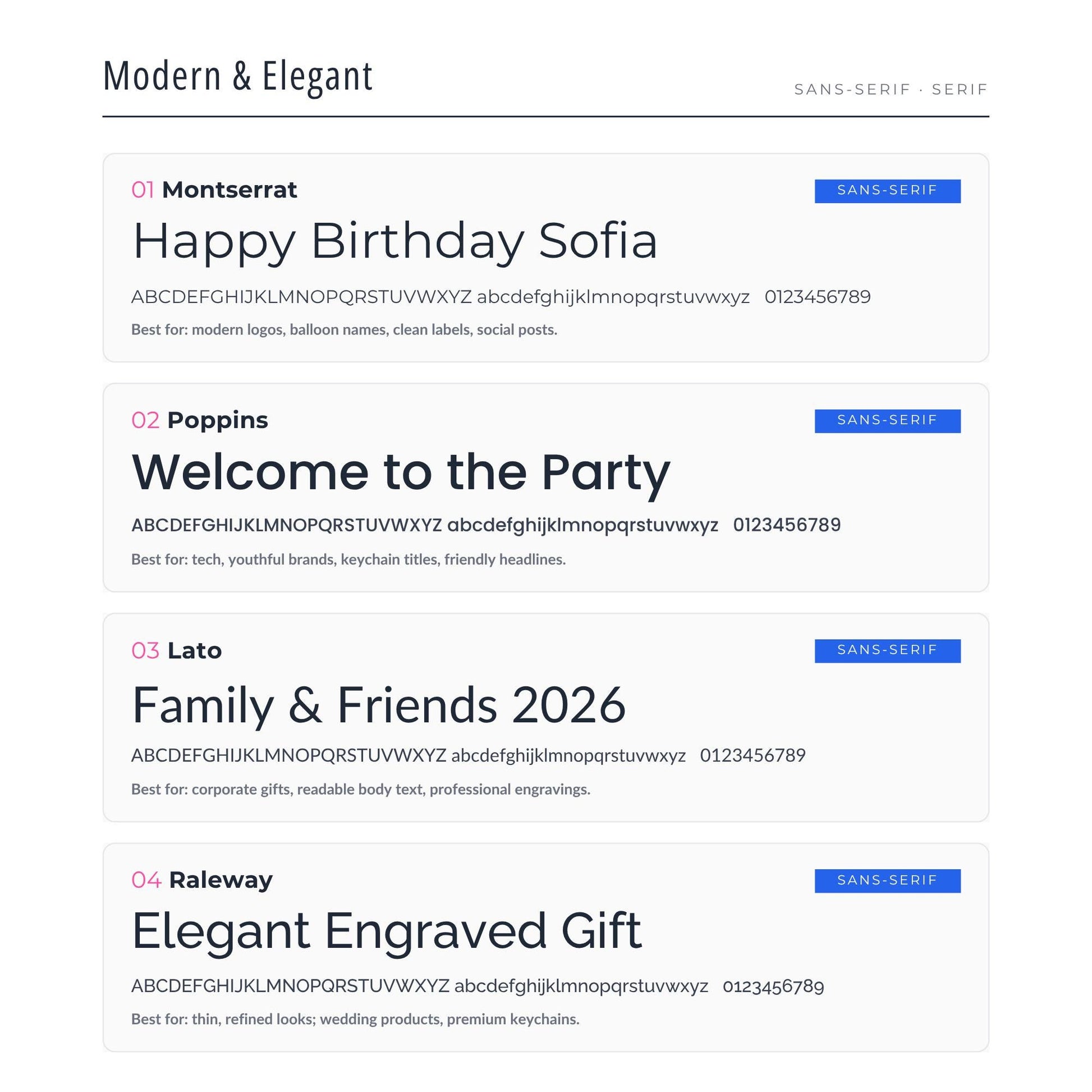 Modern & Elegant

SANS-SERIF · SERIF

01 Montserrat

SANS-SERIF

Happy Birthday Sofia

ABCDEFGHIJKLMNOPQRSTUVWXYZ abcdefghijklmnopqrstuvwxyz 0123456789

Best for: modern logos, balloon names, clean labels, social posts.

02 Poppins

SANS-SERIF

Welcome to the Party

ABCDEFGHIJKLMNOPQRSTUVWXYZ abcdefghijklmnopqrstuvwxyz 0123456789

Best for: tech, youthful brands, keychain titles, friendly headlines.

03 Lato

SANS-SERIF

Family & Friends 2026

ABCDEFGHIJKLMNOPQRSTUVWXYZ abcdefghijklmnopqrstuvwxyz 0123456789

Best for: corporate gifts, readable body text, professional engravings.

04 Raleway

SANS-SERIF

Elegant Engraved Gift

ABCDEFGHIJKLMNOPQRSTUVWXYZ abcdefghijklmnopqrstuvwxyz 0123456789

Best for: thin, refined looks; wedding products, premium keychains.